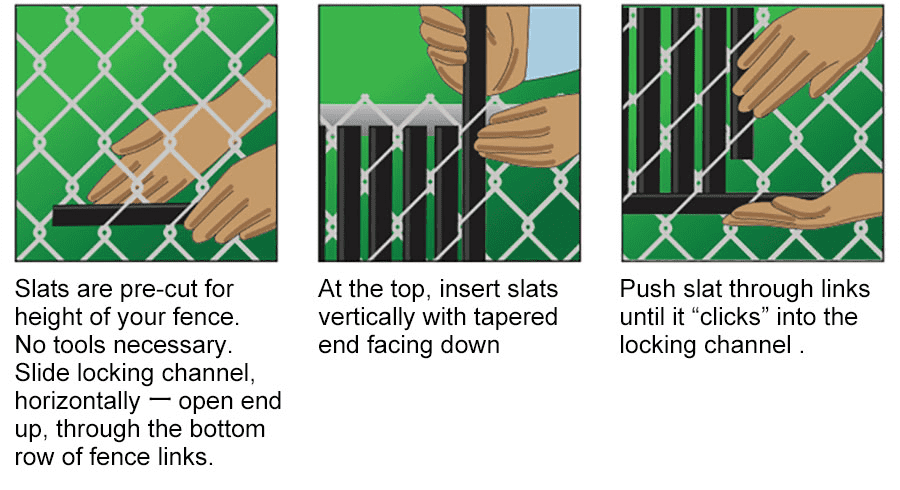 Slats are pre-cut for height of your fence. No tools necessary. Slide locking channel, horizontally 一 open end up, through the bottom row of fence links.

At the top, insert slats vertically with tapered end facing down

Push slat through links until it “clicks” into the locking channel .