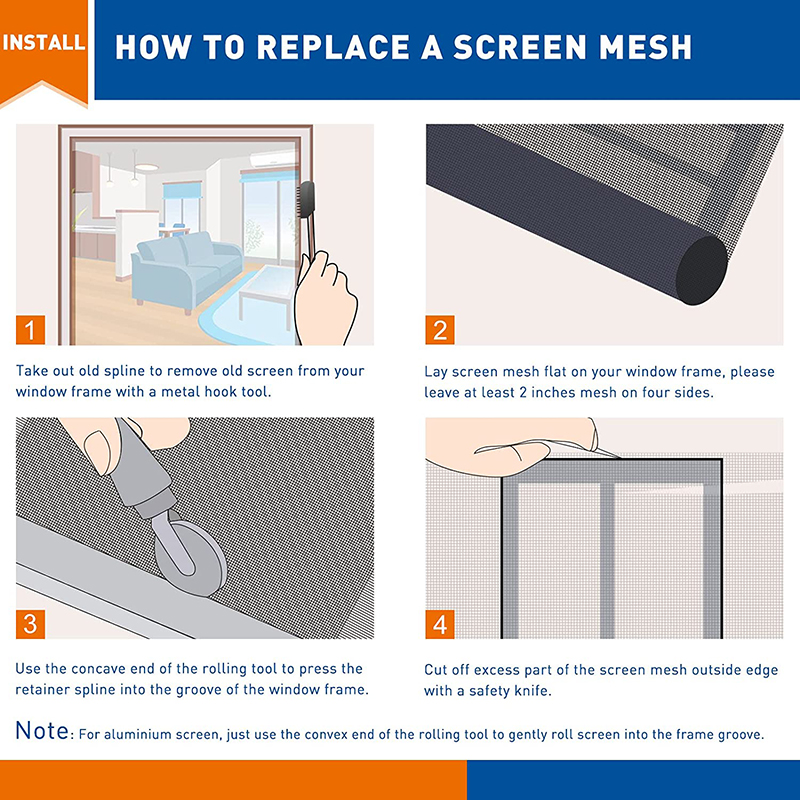 INSTALL

HOW TO REPLACE A SCREEN MESH

1

Take out old spline to remove old screen from your window frame with a metal hook tool.

2

Lay screen mesh flat on your window frame, please leave at least 2 inches mesh on four sides.

3

Use the concave end of the rolling tool to press the retainer spline into the groove of the window frame.

4

Cut off excess part of the screen mesh outside edge with a safety knife.

Note: For aluminium screen, just use the convex end of the rolling tool to gently roll screen into the frame groove.