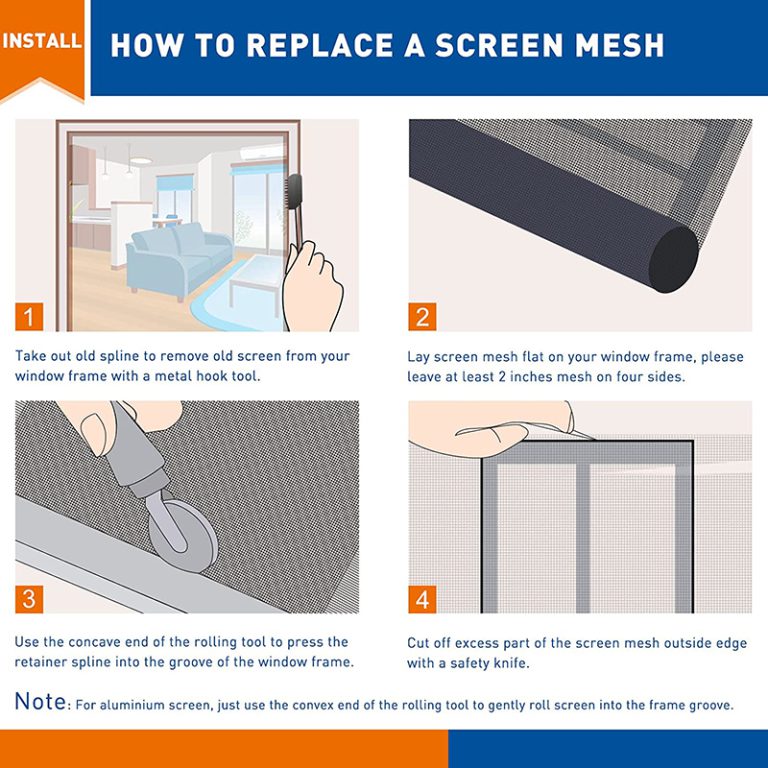 INSTALL

HOW TO REPLACE A SCREEN MESH

1

Take out old spline to remove old screen from your window frame with a metal hook tool.

2

Lay screen mesh flat on your window frame, please leave at least 2 inches mesh on four sides.

3

Use the concave end of the rolling tool to press the retainer spline into the groove of the window frame.

4

Cut off excess part of the screen mesh outside edge with a safety knife.

Note: For aluminium screen, just use the convex end of the rolling tool to gently roll screen into the frame groove.